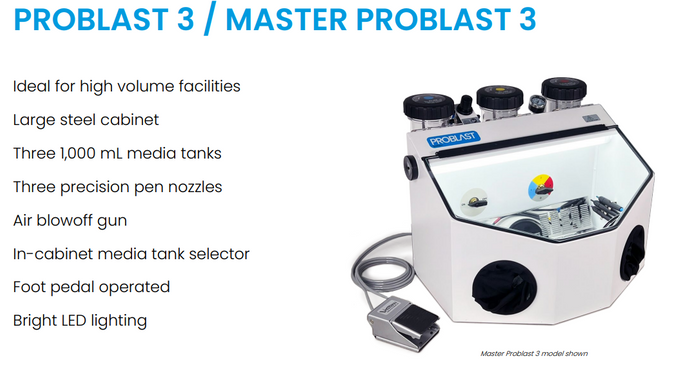 PROBLAST 3 / MASTER PROBLAST 3

Ideal for high volume facilities

Large steel cabinet

Three 1,000 mL media tanks

Three precision pen nozzles

Air blowoff gun

In-cabinet media tank selector

Foot pedal operated

Bright LED lighting

PROBLAST

Master Problast 3 model shown