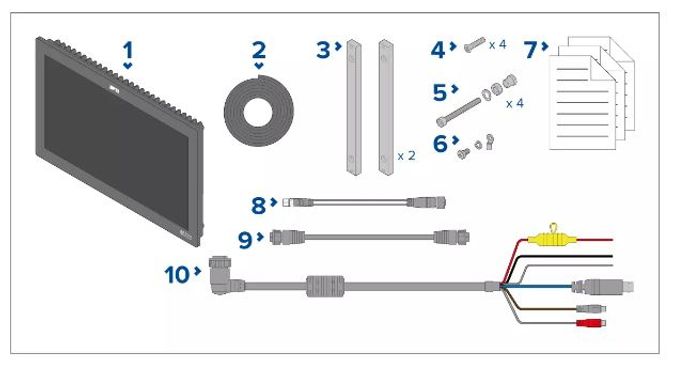 1
2
3
x 2
4
x 4
5
x 4
6
7
8
9
10