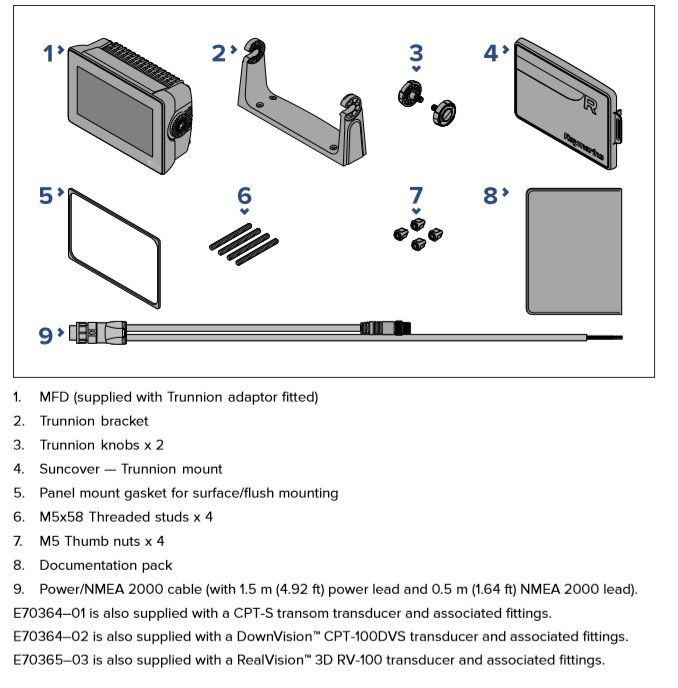 1
2
3
4
R
Raymarine
5
6
7
8
9

1. MFD (supplied with Trunnion adaptor fitted)
2. Trunnion bracket
3. Trunnion knobs x 2
4. Suncover — Trunnion mount
5. Panel mount gasket for surface/flush mounting
6. M5x58 Threaded studs x 4
7. M5 Thumb nuts x 4
8. Documentation pack
9. Power/NMEA 2000 cable (with 1.5 m (4.92 ft) power lead and 0.5 m (1.64 ft) NMEA 2000 lead).

E70364–01 is also supplied with a CPT-S transom transducer and associated fittings.
E70364–02 is also supplied with a DownVision™ CPT-100DVS transducer and associated fittings.
E70365–03 is also supplied with a RealVision™ 3D RV-100 transducer and associated fittings.