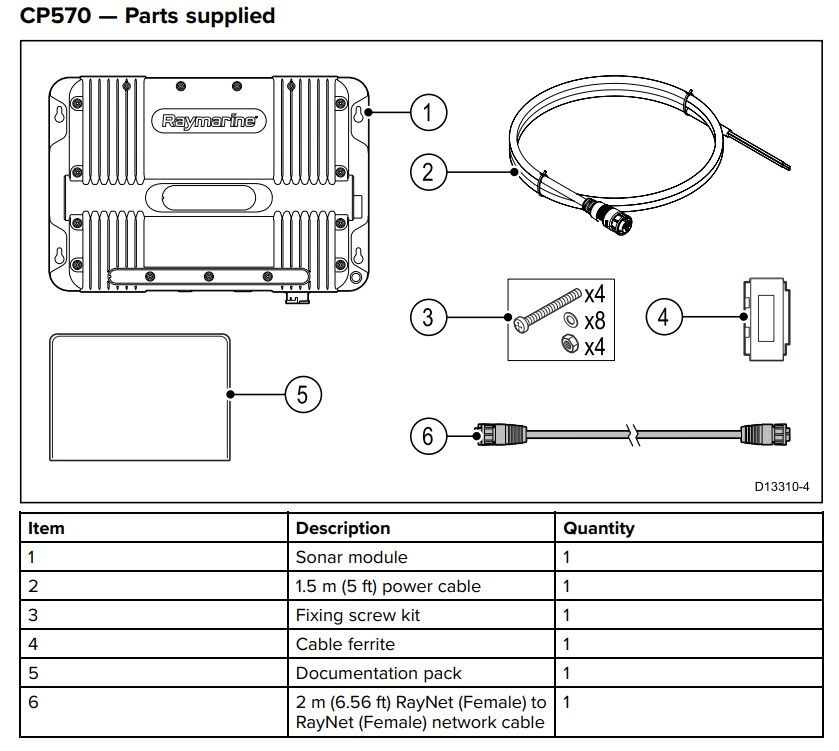 CP570 — Parts supplied

Raymarine

1
2
3
x4
x8
x4
4
5
6

D13310-4

| Item | Description | Quantity |
|---|---|---|
| 1 | Sonar module | 1 |
| 2 | 1.5 m (5 ft) power cable | 1 |
| 3 | Fixing screw kit | 1 |
| 4 | Cable ferrite | 1 |
| 5 | Documentation pack | 1 |
| 6 | 2 m (6.56 ft) RayNet (Female) to RayNet (Female) network cable | 1 |