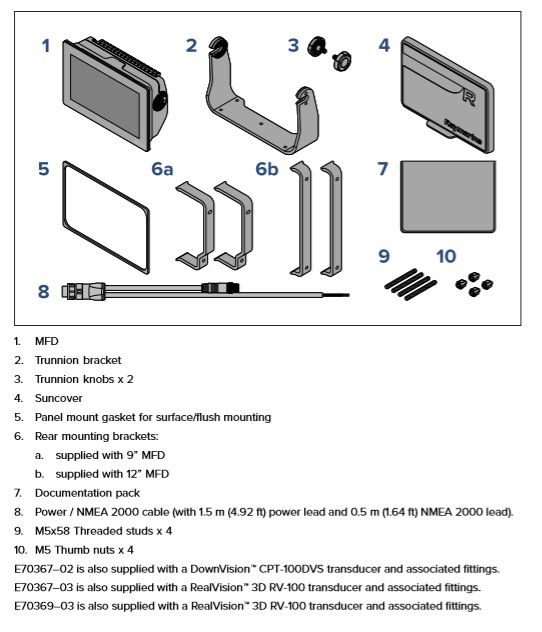 1
2
3
4
R
Raymarine
5
6a
6b
7
8
9
10

1. MFD
2. Trunnion bracket
3. Trunnion knobs x 2
4. Suncover
5. Panel mount gasket for surface/flush mounting
6. Rear mounting brackets:
a. supplied with 9" MFD
b. supplied with 12" MFD
7. Documentation pack
8. Power / NMEA 2000 cable (with 1.5 m (4.92 ft) power lead and 0.5 m (1.64 ft) NMEA 2000 lead).
9. M5x58 Threaded studs x 4
10. M5 Thumb nuts x 4

E70367–02 is also supplied with a DownVision™ CPT-100DVS transducer and associated fittings.
E70367–03 is also supplied with a RealVision™ 3D RV-100 transducer and associated fittings.
E70369–03 is also supplied with a RealVision™ 3D RV-100 transducer and associated fittings.