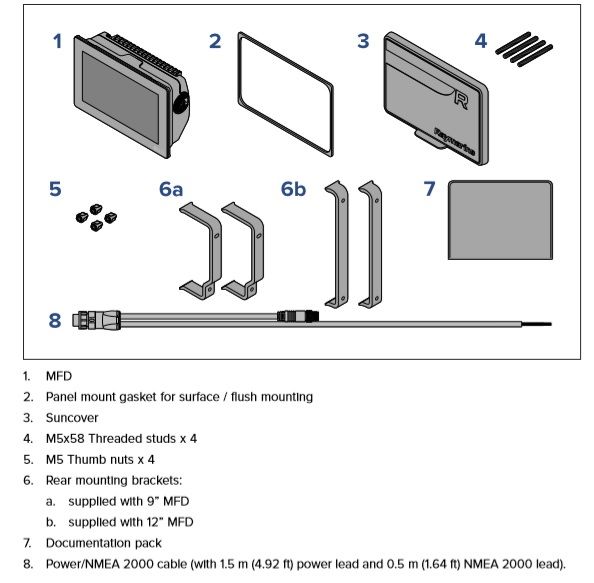 1
2
3
4
R
Raymarine
5
6a
6b
7
8

1. MFD
2. Panel mount gasket for surface / flush mounting
3. Suncover
4. M5x58 Threaded studs x 4
5. M5 Thumb nuts x 4
6. Rear mounting brackets:
a. supplied with 9" MFD
b. supplied with 12" MFD
7. Documentation pack
8. Power/NMEA 2000 cable (with 1.5 m (4.92 ft) power lead and 0.5 m (1.64 ft) NMEA 2000 lead).