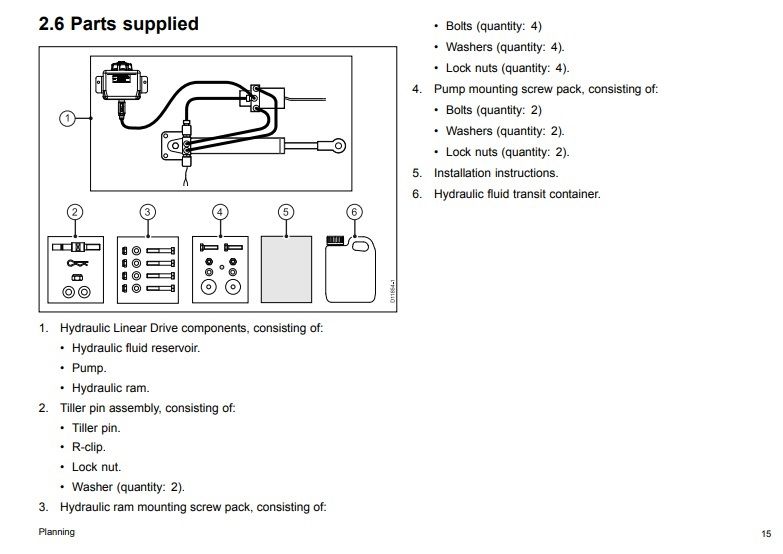 2.6 Parts supplied

1

2

3

4

5

6

D11654-1

1. Hydraulic Linear Drive components, consisting of:
• Hydraulic fluid reservoir.
• Pump.
• Hydraulic ram.
2. Tiller pin assembly, consisting of:
• Tiller pin.
• R-clip.
• Lock nut.
• Washer (quantity: 2).
3. Hydraulic ram mounting screw pack, consisting of:
• Bolts (quantity: 4)
• Washers (quantity: 4).
• Lock nuts (quantity: 4).
4. Pump mounting screw pack, consisting of:
• Bolts (quantity: 2)
• Washers (quantity: 2).
• Lock nuts (quantity: 2).
5. Installation instructions.
6. Hydraulic fluid transit container.

Planning

15