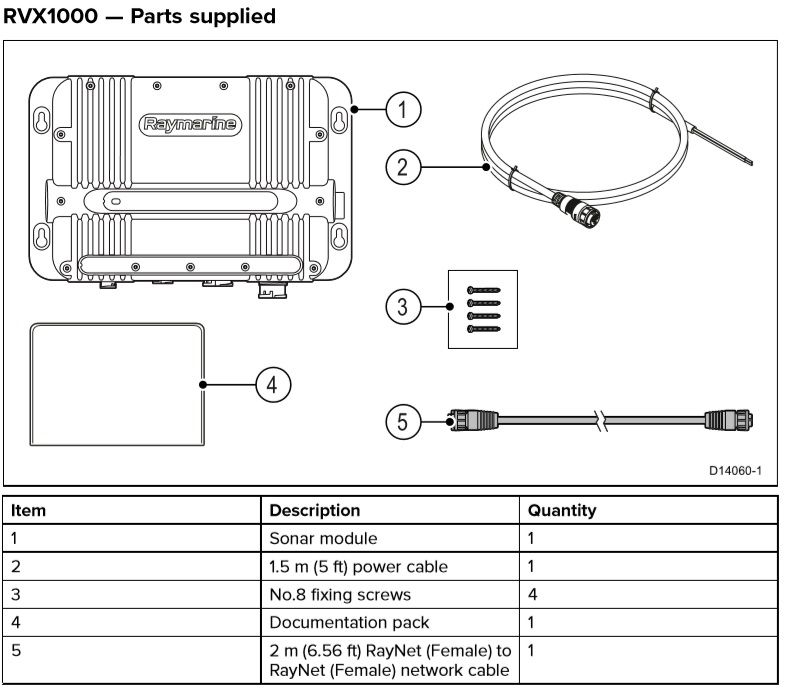 RVX1000 — Parts supplied

Raymarine

1

2

3

4

5

D14060-1

| Item | Description | Quantity |
|---|---|---|
| 1 | Sonar module | 1 |
| 2 | 1.5 m (5 ft) power cable | 1 |
| 3 | No.8 fixing screws | 4 |
| 4 | Documentation pack | 1 |
| 5 | 2 m (6.56 ft) RayNet (Female) to RayNet (Female) network cable | 1 |