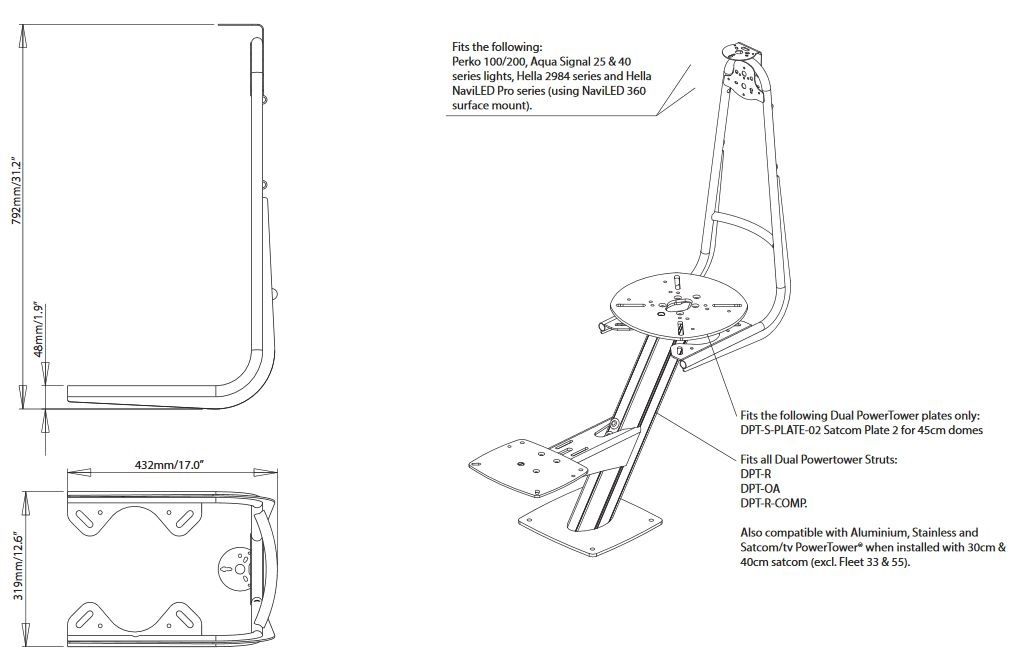 792mm/31.2"

48mm/1.9"

432mm/17.0"

319mm/12.6"

Fits the following:
Perko 100/200, Aqua Signal 25 & 40 series lights, Hella 2984 series and Hella NaviLED Pro series (using NaviLED 360 surface mount).

Fits the following Dual PowerTower plates only:
DPT-S-PLATE-02 Satcom Plate 2 for 45cm domes

Fits all Dual Powertower Struts:
DPT-R
DPT-OA
DPT-R-COMP.

Also compatible with Aluminium, Stainless and Satcom/tv PowerTower® when installed with 30cm & 40cm satcom (excl. Fleet 33 & 55).