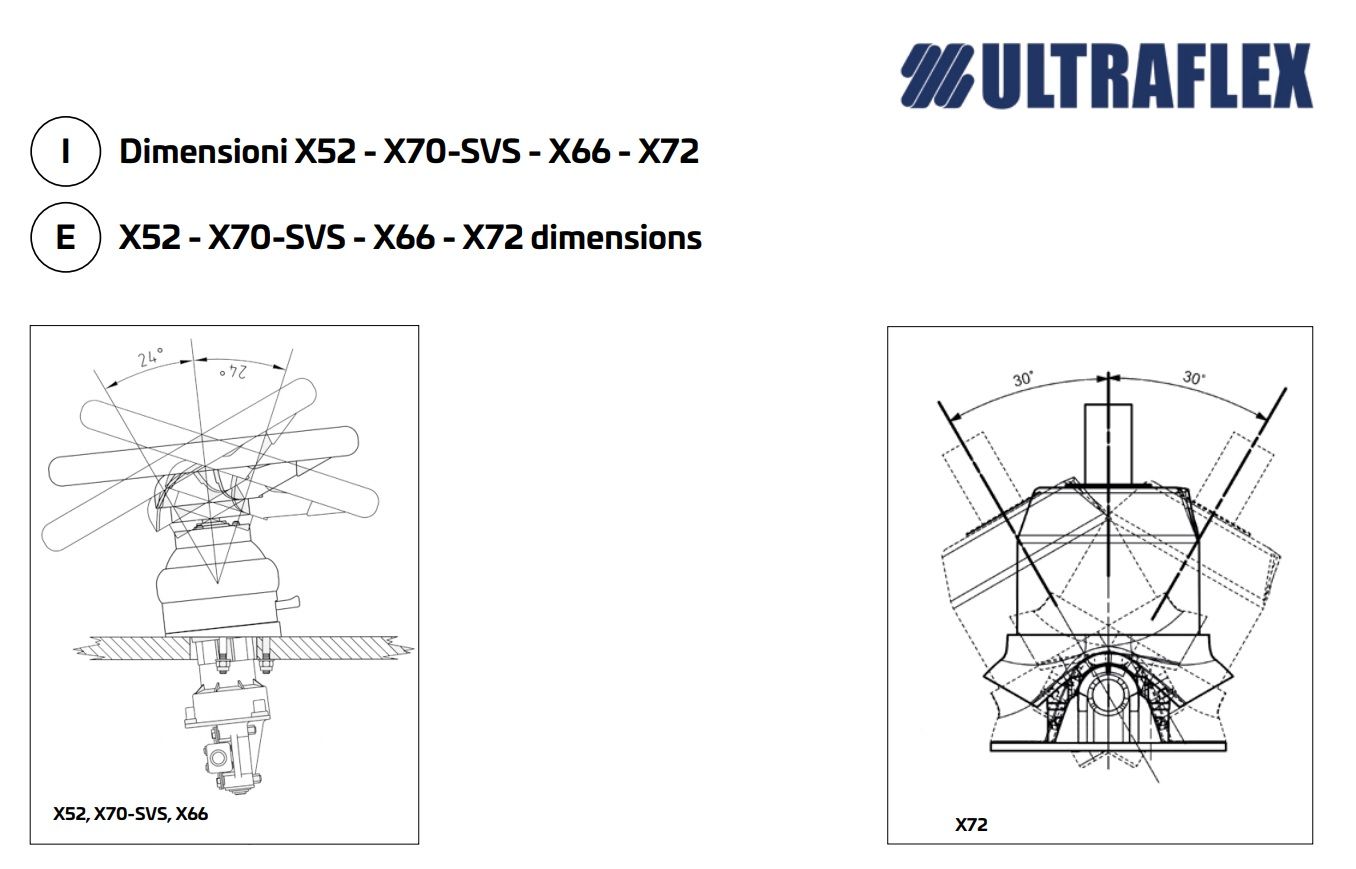 ULTRAFLEX

I Dimensioni X52 - X70-SVS - X66 - X72

E X52 - X70-SVS - X66 - X72 dimensions

24°
24°

X52, X70-SVS, X66

30°
30°

X72