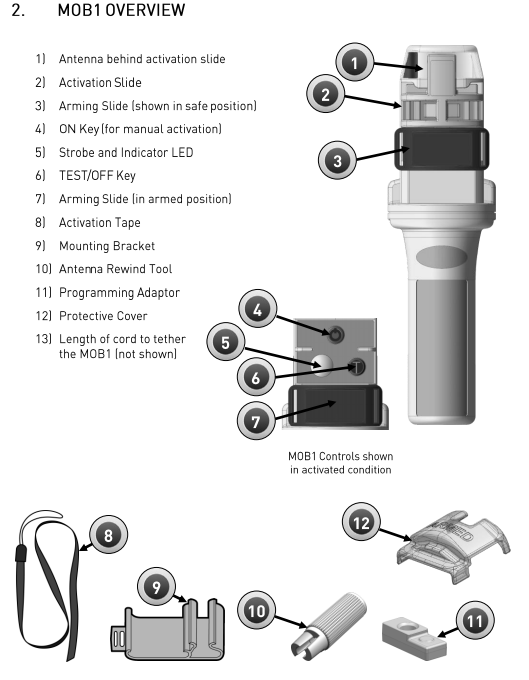 2. MOB1 OVERVIEW

1) Antenna behind activation slide
2) Activation Slide
3) Arming Slide (shown in safe position)
4) ON Key (for manual activation)
5) Strobe and Indicator LED
6) TEST/OFF Key
7) Arming Slide (in armed position)
8) Activation Tape
9) Mounting Bracket
10) Antenna Rewind Tool
11) Programming Adaptor
12) Protective Cover
13) Length of cord to tether the MOB1 (not shown)

1
2
3
4
5
6
7

MOB1 Controls shown in activated condition

8
9
10
11
12