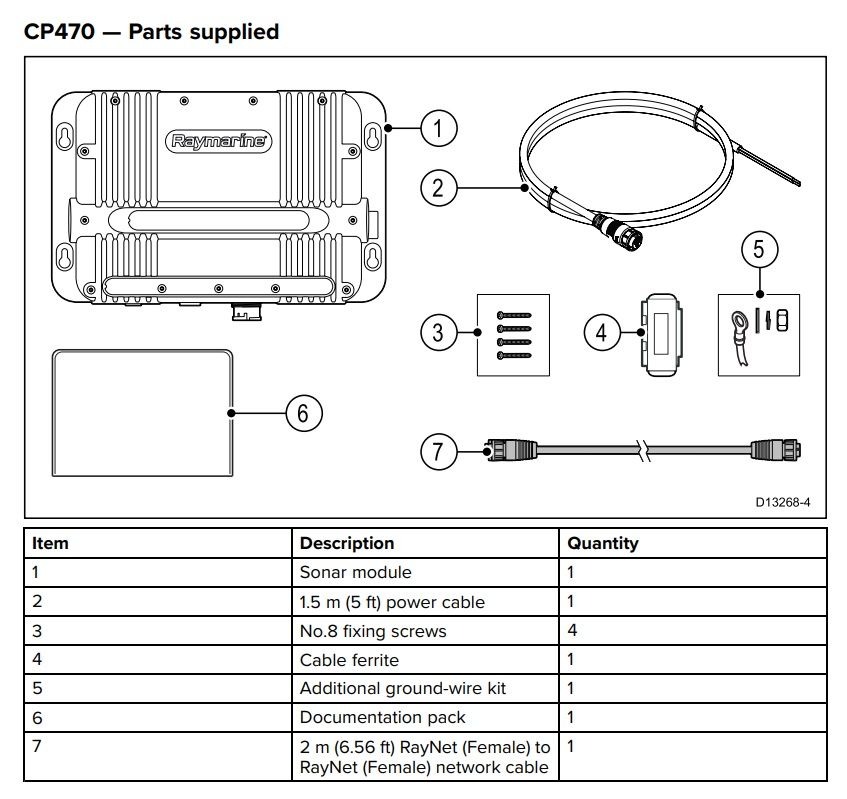 CP470 — Parts supplied

Raymarine

1

2

3

4

5

6

7

D13268-4

| Item | Description | Quantity |
|---|---|---|
| 1 | Sonar module | 1 |
| 2 | 1.5 m (5 ft) power cable | 1 |
| 3 | No.8 fixing screws | 4 |
| 4 | Cable ferrite | 1 |
| 5 | Additional ground-wire kit | 1 |
| 6 | Documentation pack | 1 |
| 7 | 2 m (6.56 ft) RayNet (Female) to RayNet (Female) network cable | 1 |