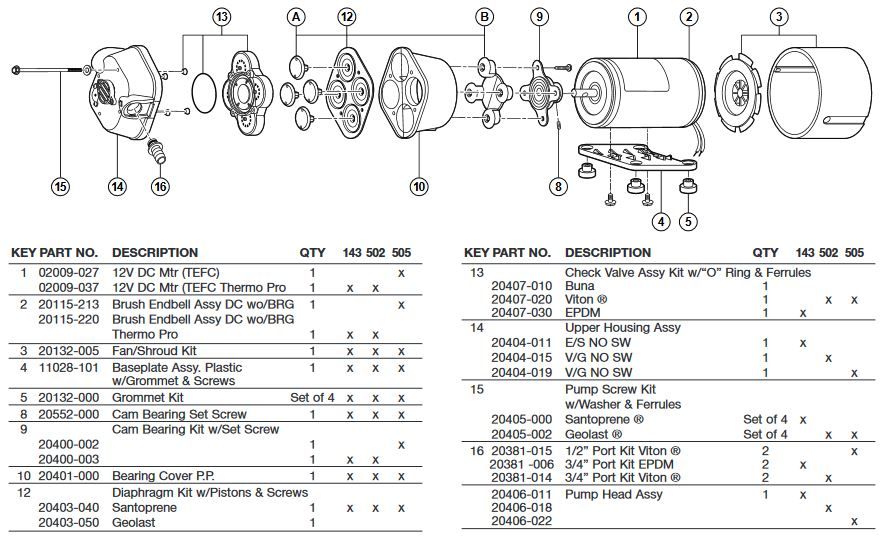 13 A 12 B 9 1 2 3

15 14 16 10 8 4 5

| KEY | PART NO. | DESCRIPTION | QTY | 143 | 502 | 505 |
|---|---|---|---|---|---|---|
| 1 | 02009-027 | 12V DC Mtr (TEFC) | 1 | | | x |
| | 02009-037 | 12V DC Mtr (TEFC Thermo Pro | 1 | x | x | |
| 2 | 20115-213 | Brush Endbell Assy DC wo/BRG | 1 | | | x |
| | 20115-220 | Brush Endbell Assy DC wo/BRG Thermo Pro | 1 | x | x | |
| 3 | 20132-005 | Fan/Shroud Kit | 1 | x | x | x |
| 4 | 11028-101 | Baseplate Assy. Plastic w/Grommet & Screws | 1 | x | x | x |
| 5 | 20132-000 | Grommet Kit | Set of 4 | x | x | x |
| 8 | 20552-000 | Cam Bearing Set Screw | 1 | x | x | x |
| 9 | | Cam Bearing Kit w/Set Screw | | | | |
| | 20400-002 | | 1 | | | x |
| | 20400-003 | | 1 | x | x | |
| 10 | 20401-000 | Bearing Cover P.P. | 1 | x | x | x |
| 12 | | Diaphragm Kit w/Pistons & Screws | | | | |
| | 20403-040 | Santoprene | 1 | x | x | x |
| | 20403-050 | Geolast | 1 | | | |

| KEY | PART NO. | DESCRIPTION | QTY | 143 | 502 | 505 |
|---|---|---|---|---|---|---|
| 13 | | Check Valve Assy Kit w/"O" Ring & Ferrules | | | | |
| | 20407-010 | Buna | 1 | | | |
| | 20407-020 | Viton ® | 1 | | x | x |
| | 20407-030 | EPDM | 1 | x | | |
| 14 | | Upper Housing Assy | | | | |
| | 20404-011 | E/S NO SW | 1 | x | | |
| | 20404-015 | V/G NO SW | 1 | | x | |
| | 20404-019 | V/G NO SW | 1 | | | x |
| 15 | | Pump Screw Kit w/Washer & Ferrules | | | | |
| | 20405-000 | Santoprene ® | Set of 4 | x | | |
| | 20405-002 | Geolast ® | Set of 4 | | x | x |
| 16 | 20381-015 | 1/2" Port Kit Viton ® | 2 | | | x |
| | 20381 -006 | 3/4" Port Kit EPDM | 2 | x | | |
| | 20381-014 | 3/4" Port Kit Viton ® | 2 | | x | |
| | 20406-011 | Pump Head Assy | 1 | x | | |
| | 20406-018 | | | | x | |
| | 20406-022 | | | | | x |