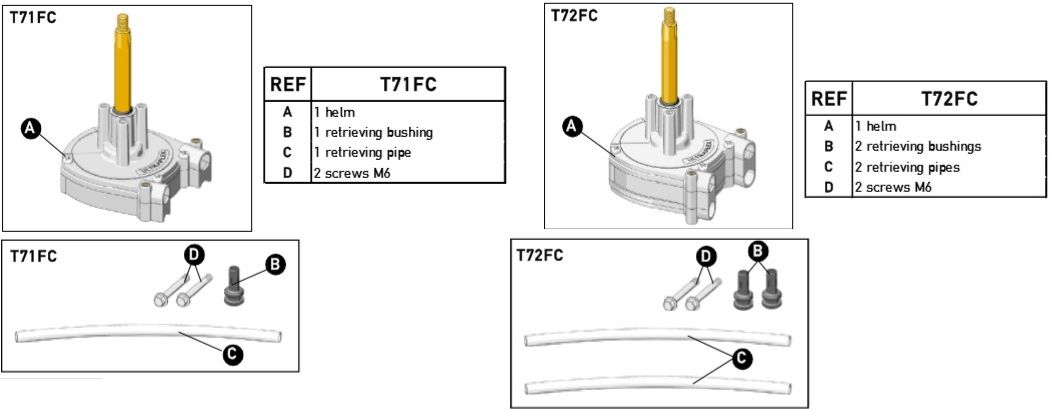 T71FC

A

| REF | T71FC |
|---|---|
| A | 1 helm |
| B | 1 retrieving bushing |
| C | 1 retrieving pipe |
| D | 2 screws M6 |

T71FC

D

B

C

T72FC

A

| REF | T72FC |
|---|---|
| A | 1 helm |
| B | 2 retrieving bushings |
| C | 2 retrieving pipes |
| D | 2 screws M6 |

T72FC

D

B

C