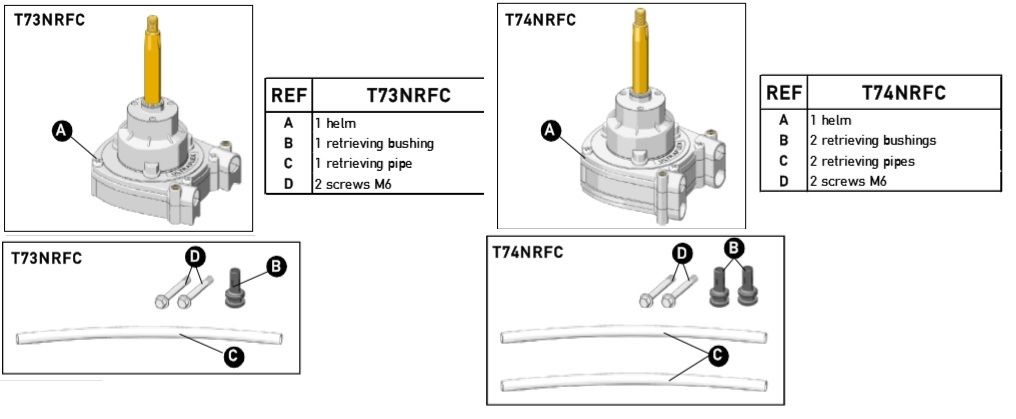 T73NRFC

A

| REF | T73NRFC |
|---|---|
| A | 1 helm |
| B | 1 retrieving bushing |
| C | 1 retrieving pipe |
| D | 2 screws M6 |

T73NRFC

D B

C

T74NRFC

A

| REF | T74NRFC |
|---|---|
| A | 1 helm |
| B | 2 retrieving bushings |
| C | 2 retrieving pipes |
| D | 2 screws M6 |

T74NRFC

D B

C