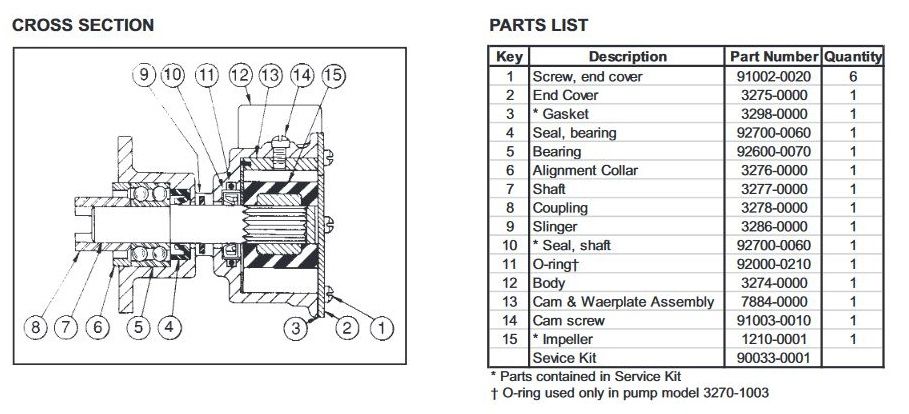 CROSS SECTION

9 10 11 12 13 14 15

8 7 6 5 4 3 2 1

PARTS LIST

| Key | Description | Part Number | Quantity |
|---|---|---|---|
| 1 | Screw, end cover | 91002-0020 | 6 |
| 2 | End Cover | 3275-0000 | 1 |
| 3 | * Gasket | 3298-0000 | 1 |
| 4 | Seal, bearing | 92700-0060 | 1 |
| 5 | Bearing | 92600-0070 | 1 |
| 6 | Alignment Collar | 3276-0000 | 1 |
| 7 | Shaft | 3277-0000 | 1 |
| 8 | Coupling | 3278-0000 | 1 |
| 9 | Slinger | 3286-0000 | 1 |
| 10 | * Seal, shaft | 92700-0060 | 1 |
| 11 | O-ring† | 92000-0210 | 1 |
| 12 | Body | 3274-0000 | 1 |
| 13 | Cam & Waerplate Assembly | 7884-0000 | 1 |
| 14 | Cam screw | 91003-0010 | 1 |
| 15 | * Impeller | 1210-0001 | 1 |
|  | Sevice Kit | 90033-0001 |  |

* Parts contained in Service Kit
† O-ring used only in pump model 3270-1003