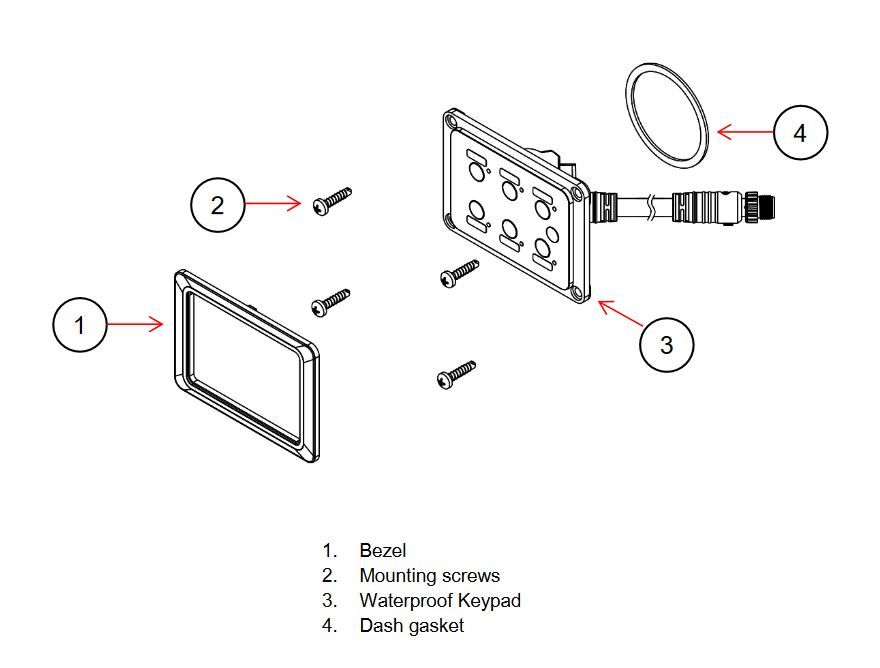 4

2

1

3

1. Bezel
2. Mounting screws
3. Waterproof Keypad
4. Dash gasket