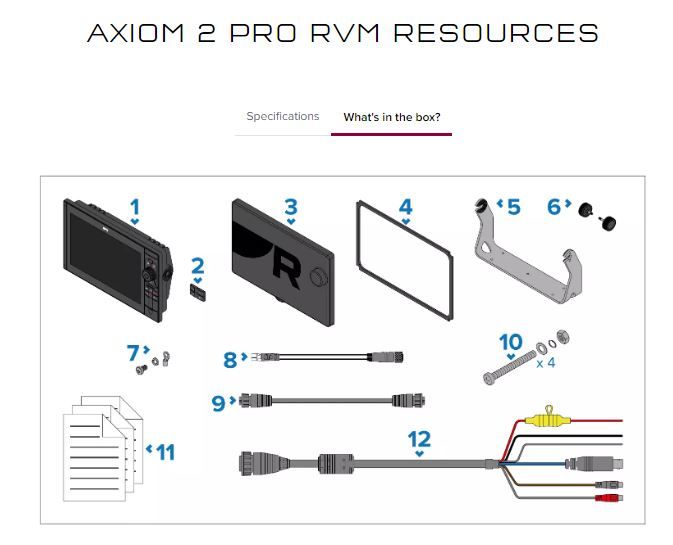 AXIOM 2 PRO RVM RESOURCES

Specifications What's in the box?

1
2
3
4
5
6
7
8
9
10
x 4
11
12