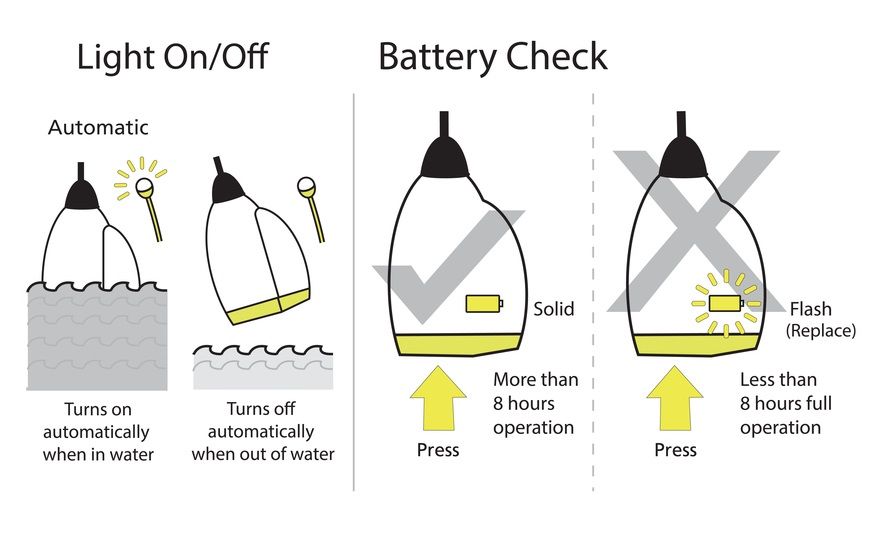 Light On/Off

Automatic

Turns on automatically when in water

Turns off automatically when out of water

Battery Check

Solid

More than 8 hours operation

Press

Flash (Replace)

Less than 8 hours full operation

Press