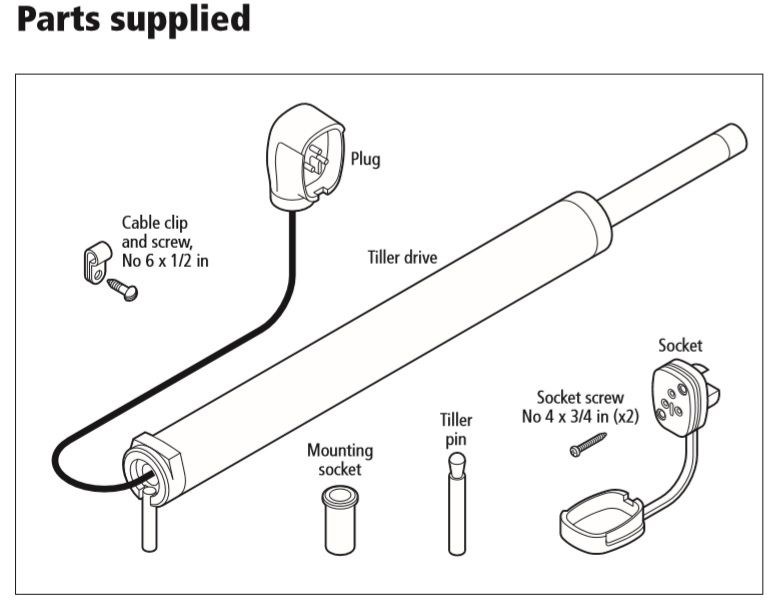 Parts supplied

Plug

Cable clip and screw, No 6 x 1/2 in

Tiller drive

Socket

Socket screw No 4 x 3/4 in (x2)

Tiller pin

Mounting socket