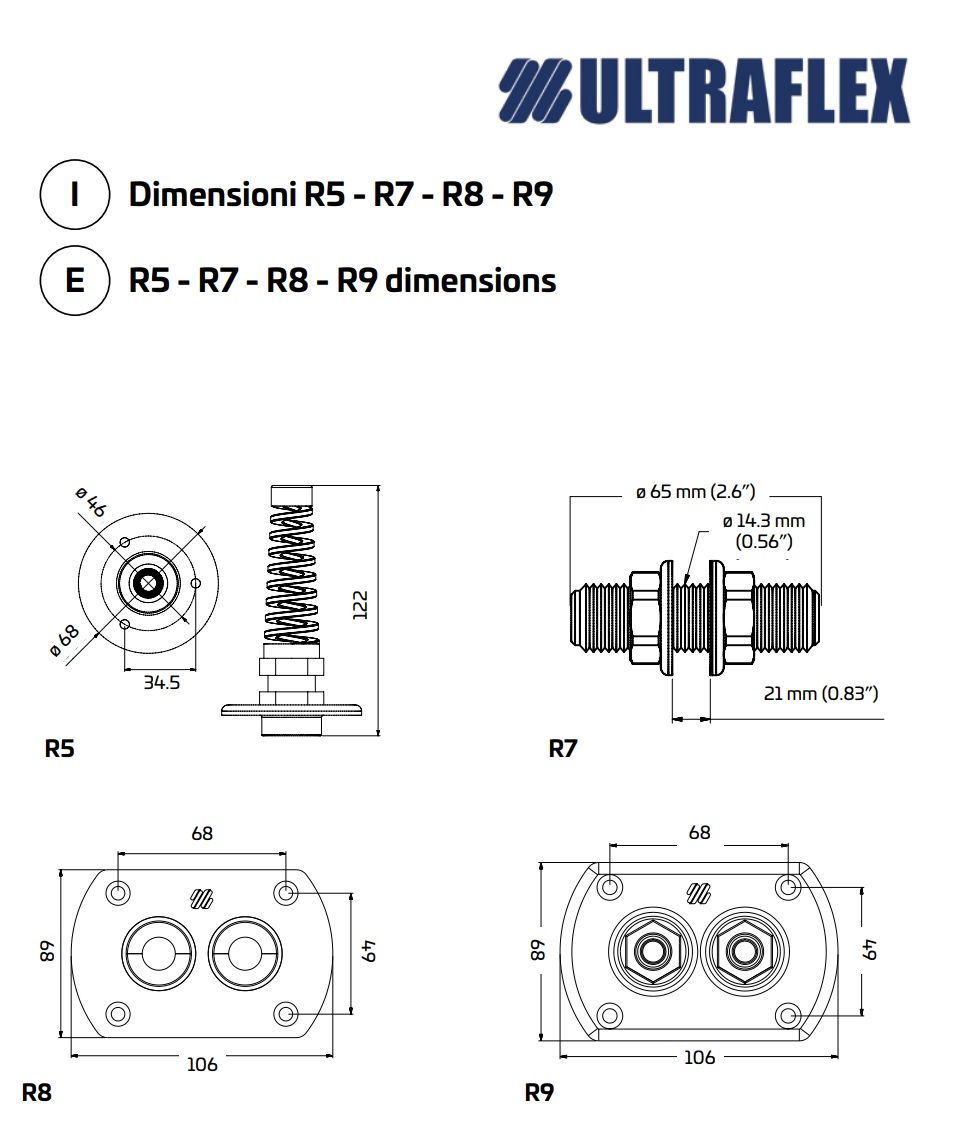 ULTRAFLEX

I Dimensioni R5 - R7 - R8 - R9

E R5 - R7 - R8 - R9 dimensions

ø 46
ø 68
34.5
122
R5

ø 65 mm (2.6")
ø 14.3 mm (0.56")
21 mm (0.83")
R7

68
89
49
106
R8

68
89
49
106
R9