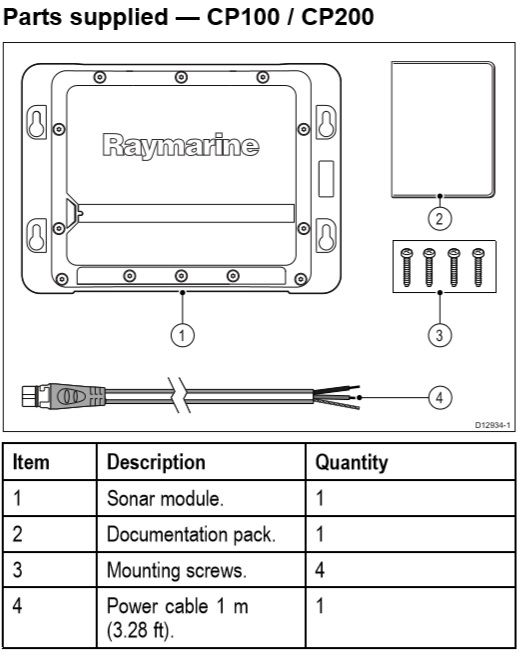 Parts supplied — CP100 / CP200

Raymarine

2

3

1

4

D12934-1

| Item | Description | Quantity |
|---|---|---|
| 1 | Sonar module. | 1 |
| 2 | Documentation pack. | 1 |
| 3 | Mounting screws. | 4 |
| 4 | Power cable 1 m (3.28 ft). | 1 |