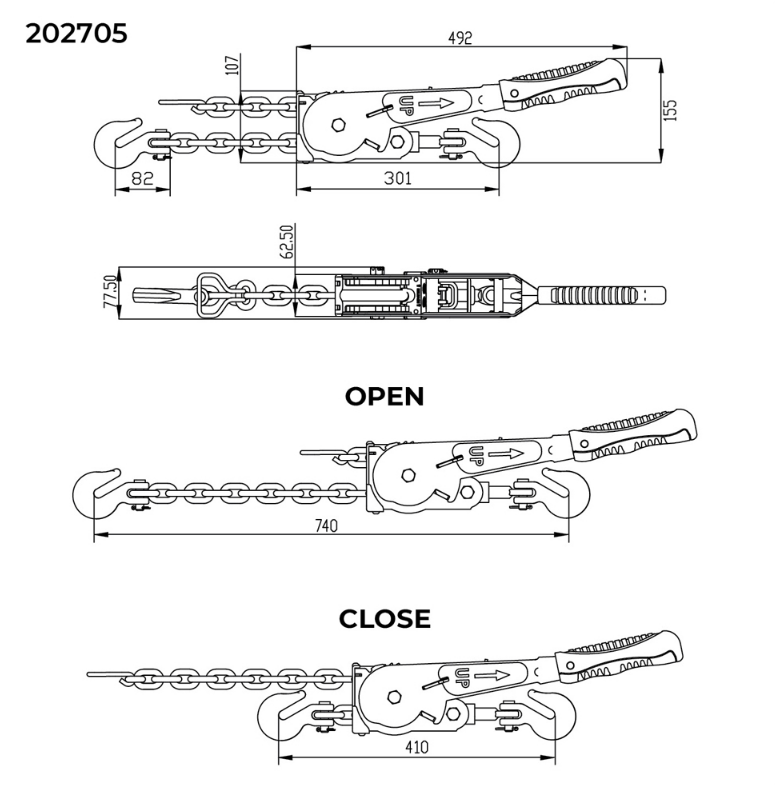 202705

492

107

155

UP

82

301

62.50

77.50

OPEN

UP

740

CLOSE

UP

410