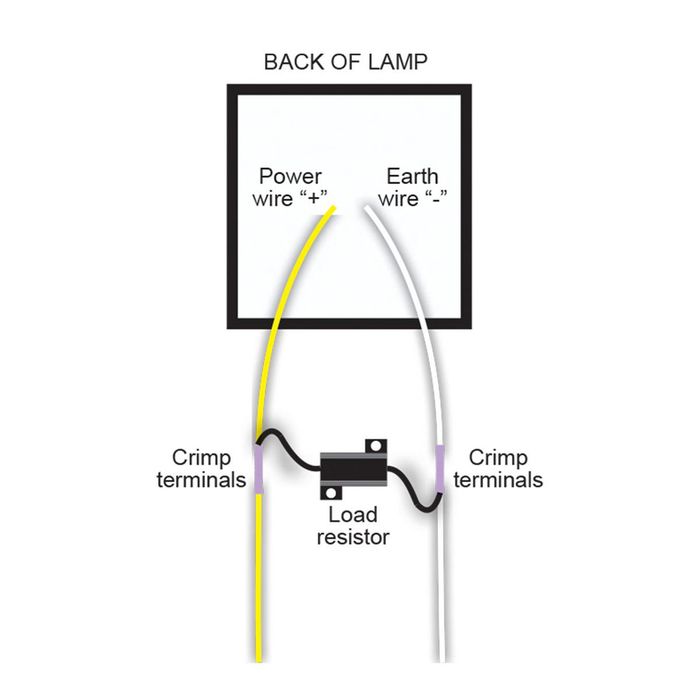 BACK OF LAMP

Power wire “+”

Earth wire “-”

Crimp terminals

Load resistor

Crimp terminals