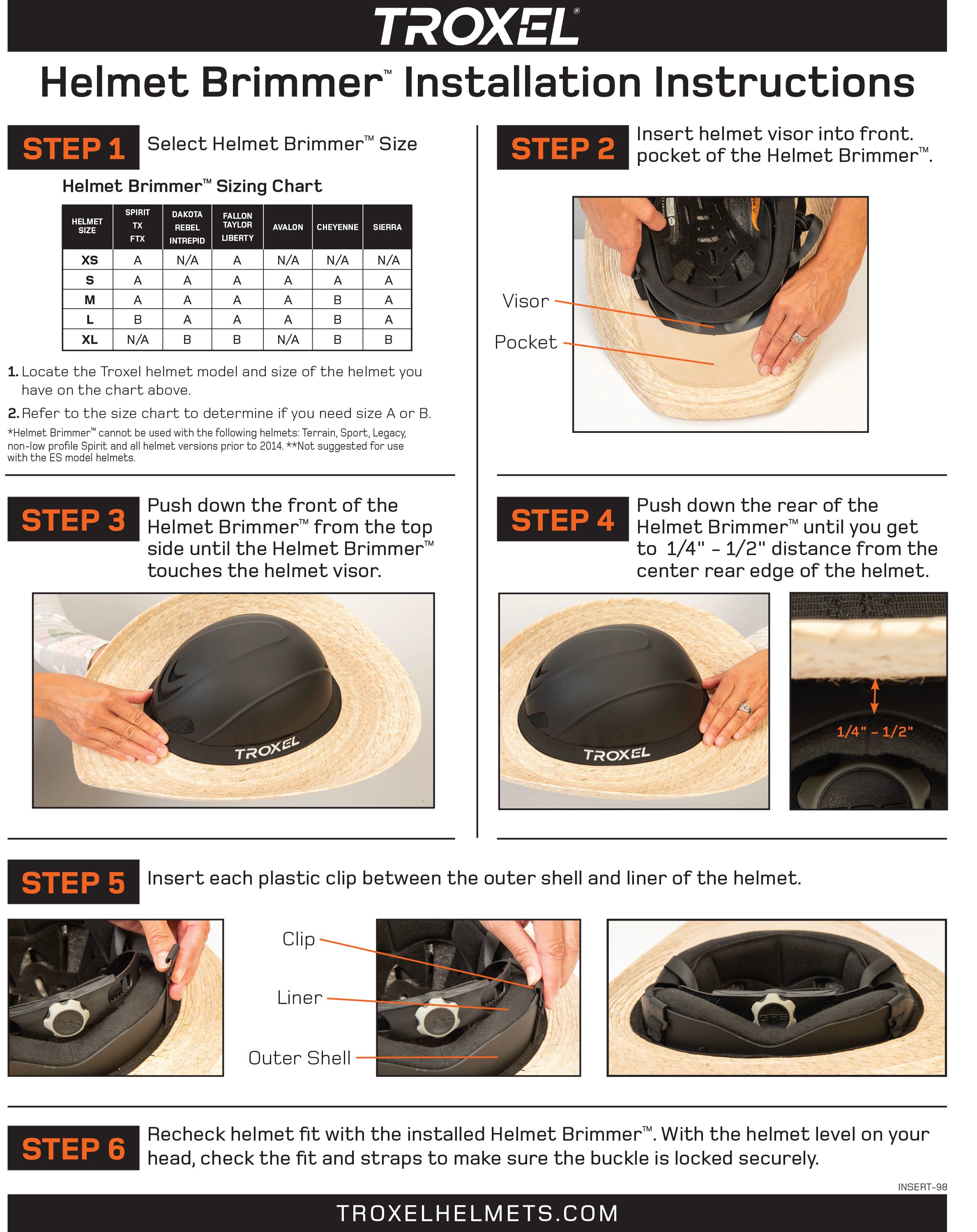 TROXEL®

Helmet Brimmer™ Installation Instructions

STEP 1 Select Helmet Brimmer™ Size

Helmet Brimmer™ Sizing Chart

| HELMET SIZE | SPIRIT TX FTX | DAKOTA REBEL INTREPID | FALLON TAYLOR LIBERTY | AVALON | CHEYENNE | SIERRA |
|---|---|---|---|---|---|---|
| XS | A | N/A | A | N/A | N/A | N/A |
| S | A | A | A | A | A | A |
| M | A | A | A | A | B | A |
| L | B | A | A | A | B | A |
| XL | N/A | B | B | N/A | B | B |

1. Locate the Troxel helmet model and size of the helmet you have on the chart above.

2. Refer to the size chart to determine if you need size A or B.

*Helmet Brimmer™ cannot be used with the following helmets: Terrain, Sport, Legacy, non-low profile Spirit and all helmet versions prior to 2014. **Not suggested for use with the ES model helmets.

STEP 2 Insert helmet visor into front. pocket of the Helmet Brimmer™.

Visor

Pocket

STEP 3 Push down the front of the Helmet Brimmer™ from the top side until the Helmet Brimmer™ touches the helmet visor.

TROXEL

STEP 4 Push down the rear of the Helmet Brimmer™ until you get to 1/4" - 1/2" distance from the center rear edge of the helmet.

TROXEL

1/4" - 1/2"

STEP 5 Insert each plastic clip between the outer shell and liner of the helmet.

Clip

Liner

Outer Shell

STEP 6 Recheck helmet fit with the installed Helmet Brimmer™. With the helmet level on your head, check the fit and straps to make sure the buckle is locked securely.

INSERT-98

TROXELHELMETS.COM