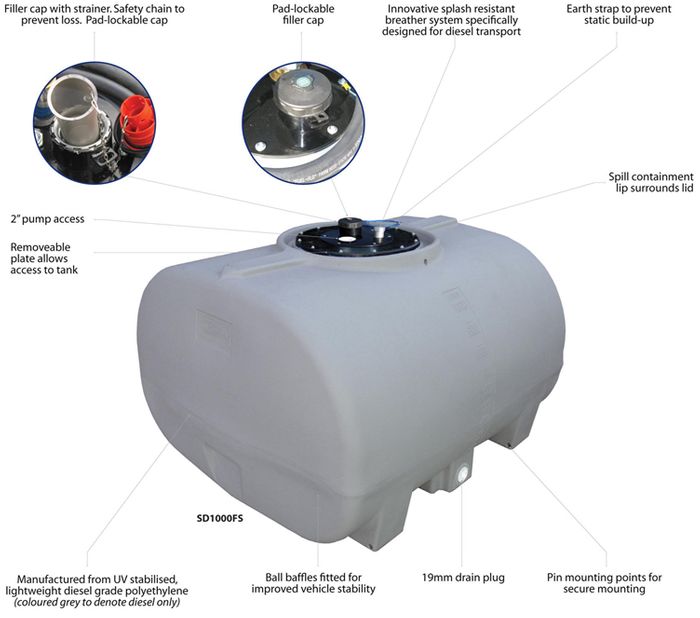 Filler cap with strainer. Safety chain to prevent loss. Pad-lockable cap

Pad-lockable filler cap

Innovative splash resistant breather system specifically designed for diesel transport

Earth strap to prevent static build-up

Spill containment lip surrounds lid

2" pump access

Removeable plate allows access to tank

SD1000FS

Manufactured from UV stabilised, lightweight diesel grade polyethylene (coloured grey to denote diesel only)

Ball baffles fitted for improved vehicle stability

19mm drain plug

Pin mounting points for secure mounting