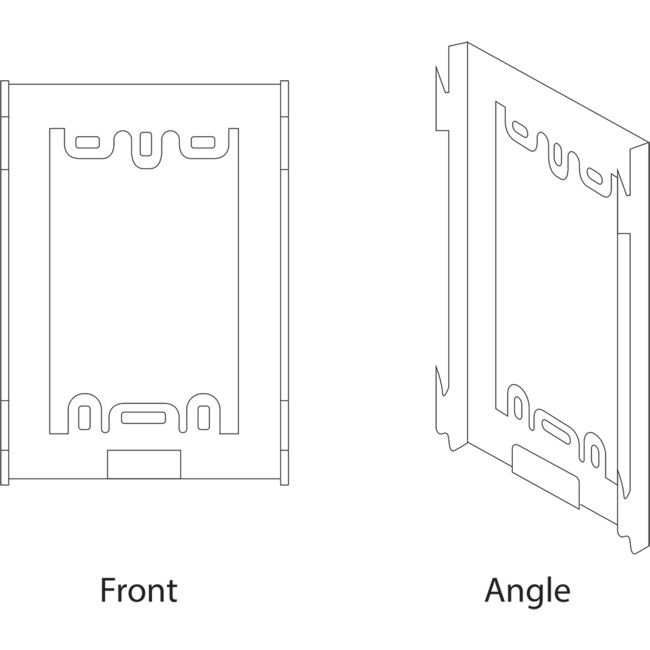 Front

Angle