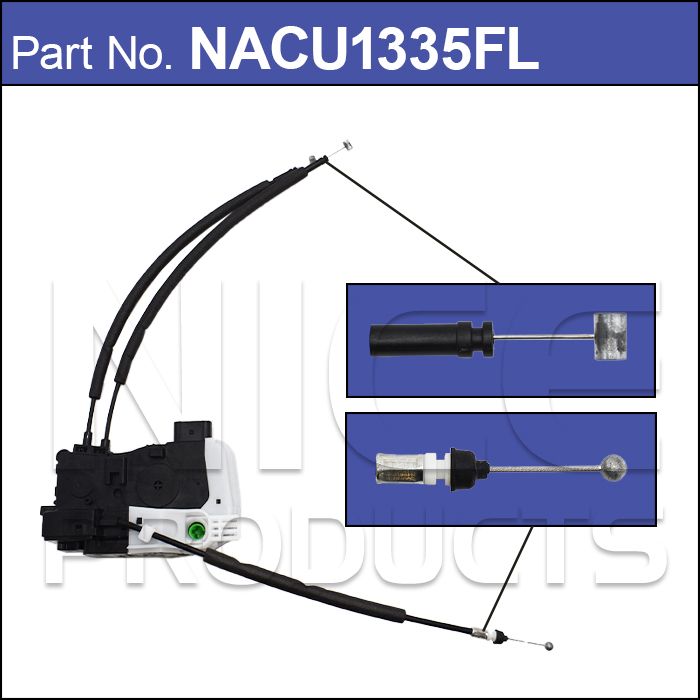 Part No. NACU1335FL

NICE
PRODUCTS