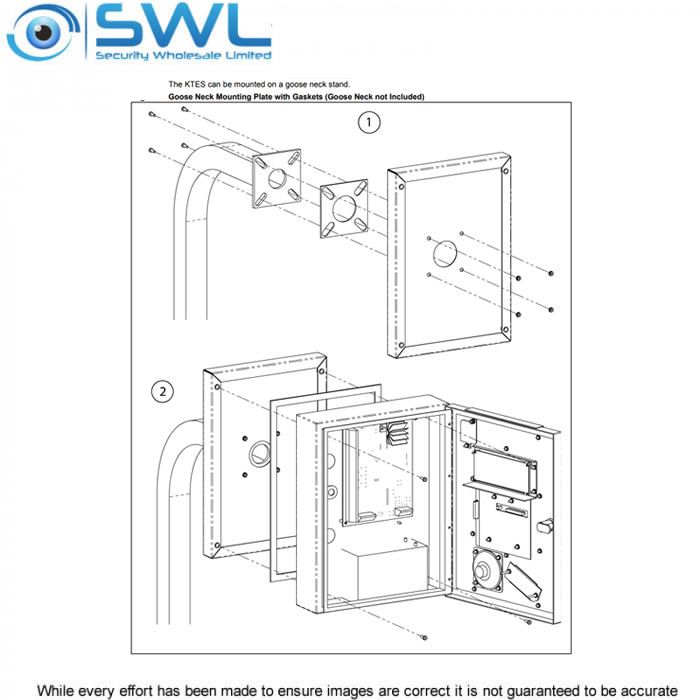 SWL
Security Wholesale Limited

The KTES can be mounted on a goose neck stand.

Goose Neck Mounting Plate with Gaskets (Goose Neck not Included)

1

2

While every effort has been made to ensure images are correct it is not guaranteed to be accurate