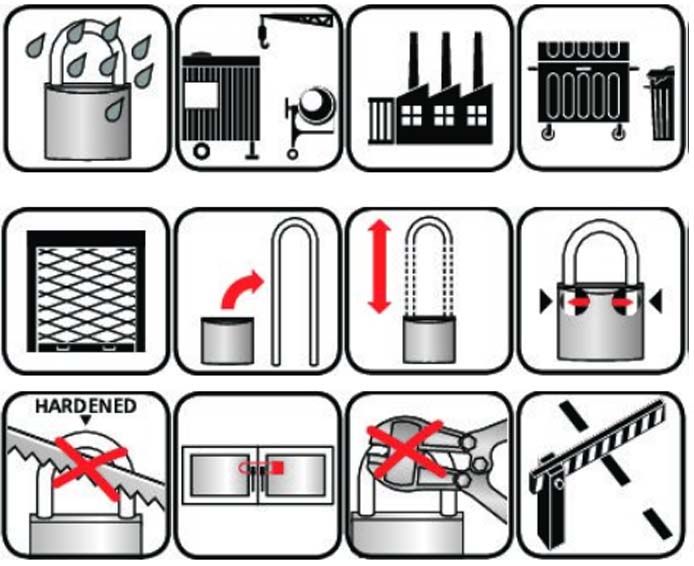 HARDENED