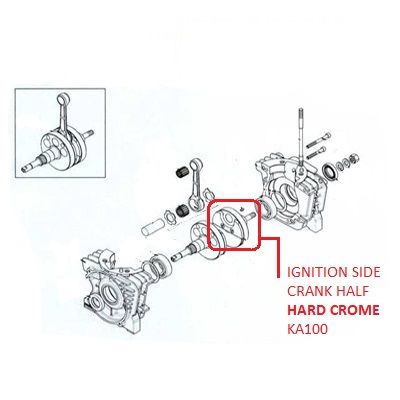 IGNITION SIDE
CRANK HALF
HARD CROME
KA100