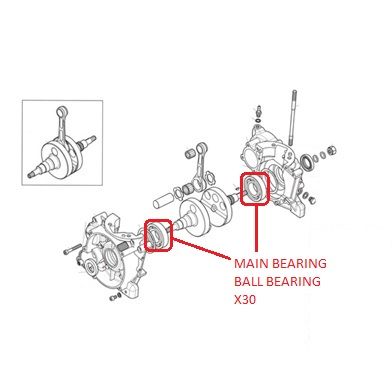 MAIN BEARING
BALL BEARING
X30