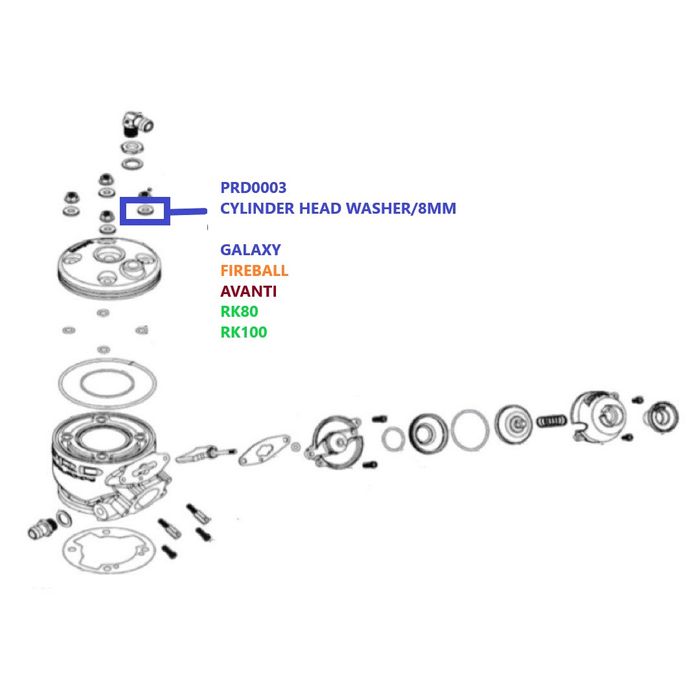 PRD0003
CYLINDER HEAD WASHER/8MM

GALAXY
FIREBALL
AVANTI
RK80
RK100