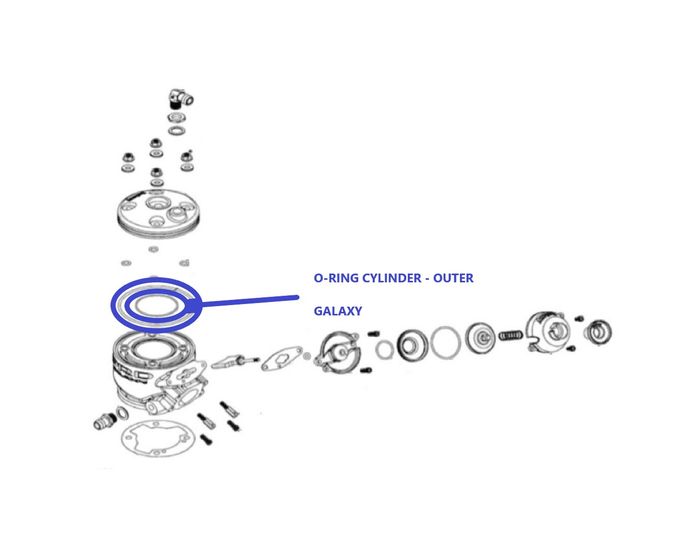 O-RING CYLINDER - OUTER

GALAXY