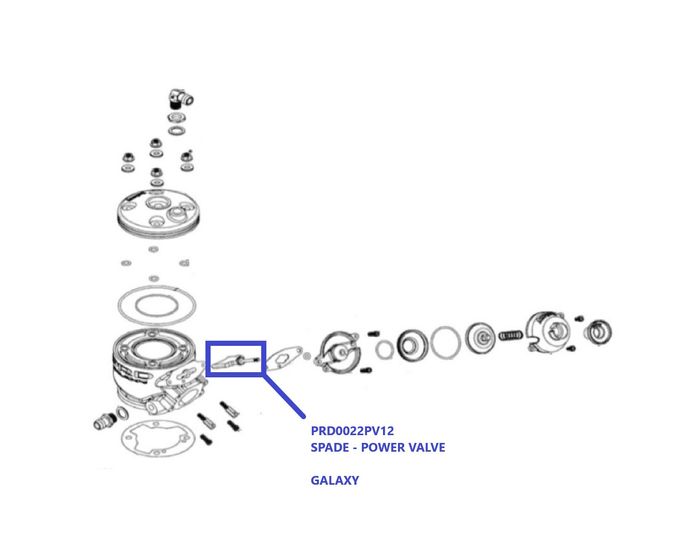 PRD0022PV12
SPADE - POWER VALVE

GALAXY