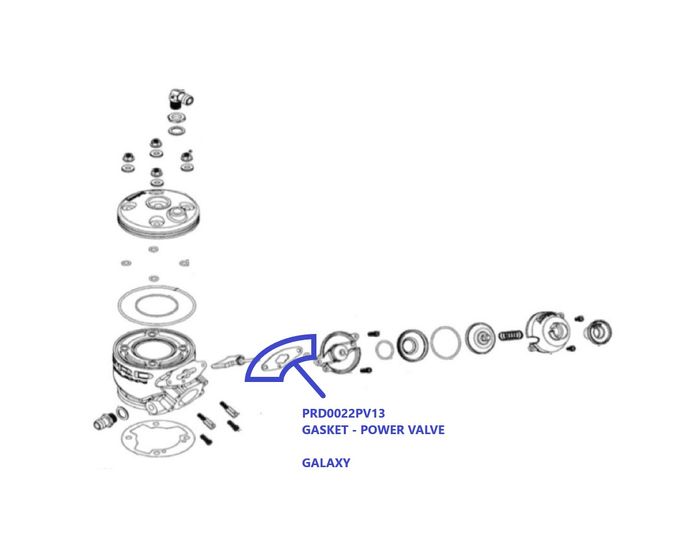 PRD0022PV13
GASKET - POWER VALVE

GALAXY