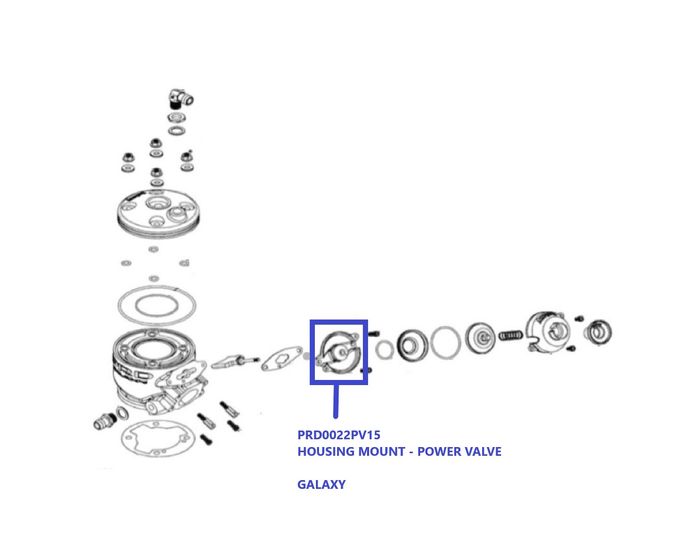 PRD0022PV15
HOUSING MOUNT - POWER VALVE

GALAXY