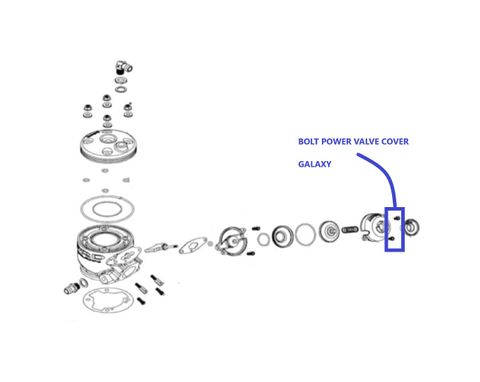 BOLT POWER VALVE COVER

GALAXY