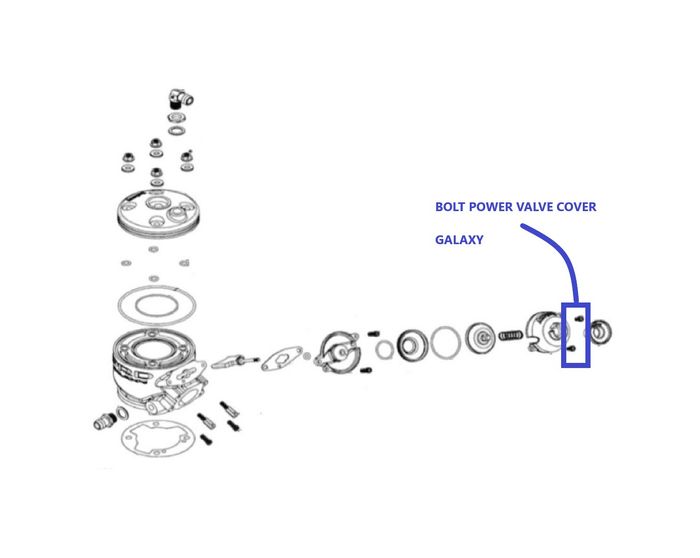 BOLT POWER VALVE COVER

GALAXY