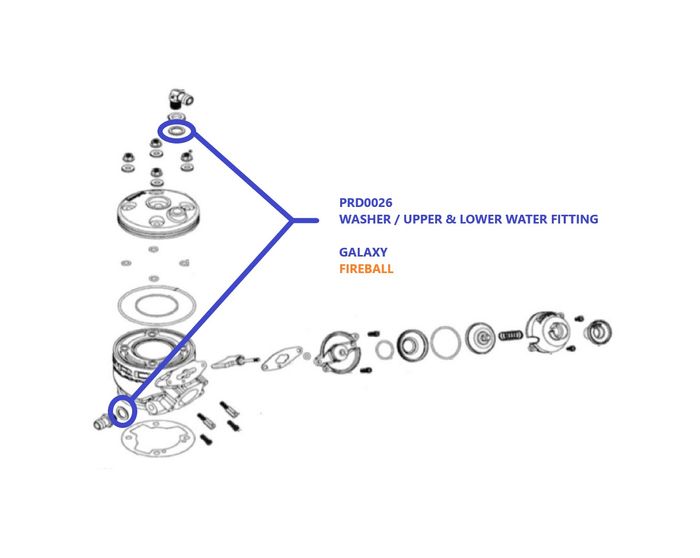 PRD0026
WASHER / UPPER & LOWER WATER FITTING

GALAXY
FIREBALL