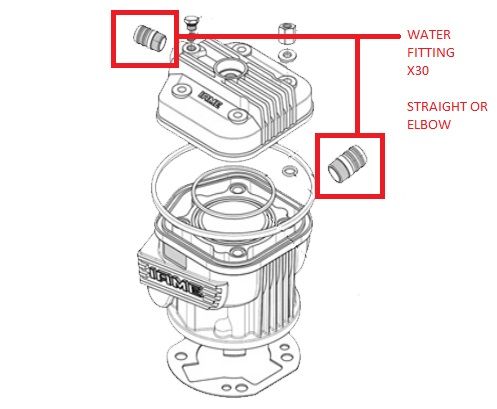 WATER FITTING X30

STRAIGHT OR ELBOW

IAME

IAME