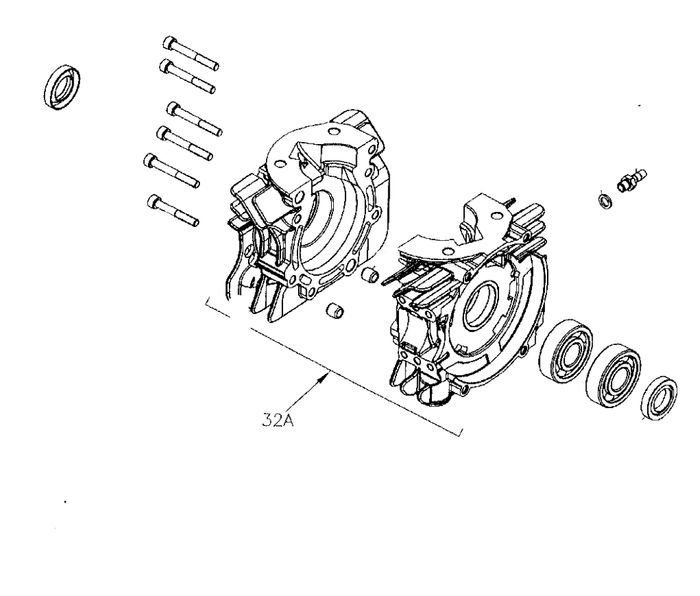 32A