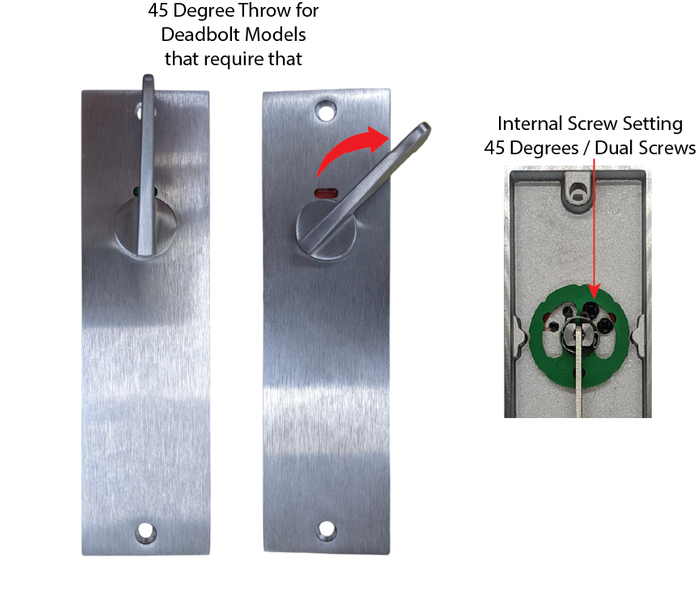 45 Degree Throw for Deadbolt Models that require that

Internal Screw Setting 45 Degrees / Dual Screws