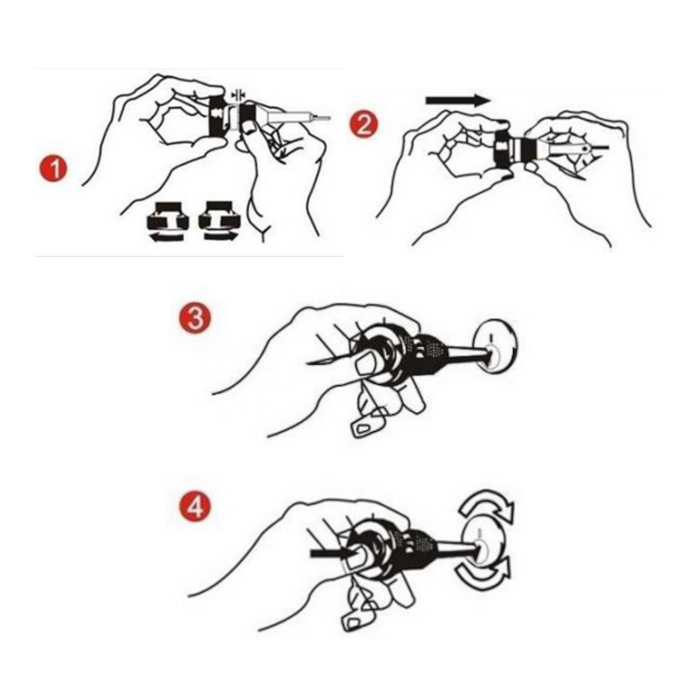 1
2
3
4