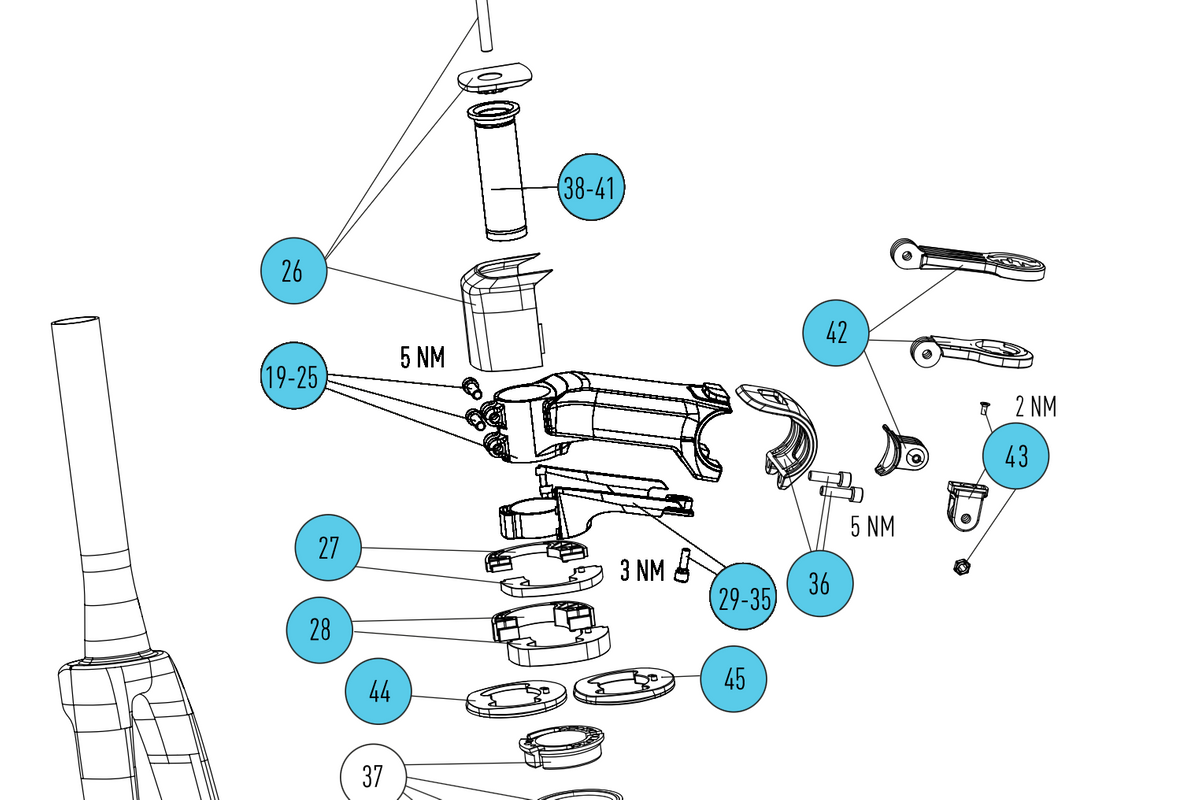 38-41

26

42

5 NM

19-25

2 NM

43

5 NM

27

3 NM

29-35

36

28

44

45

37