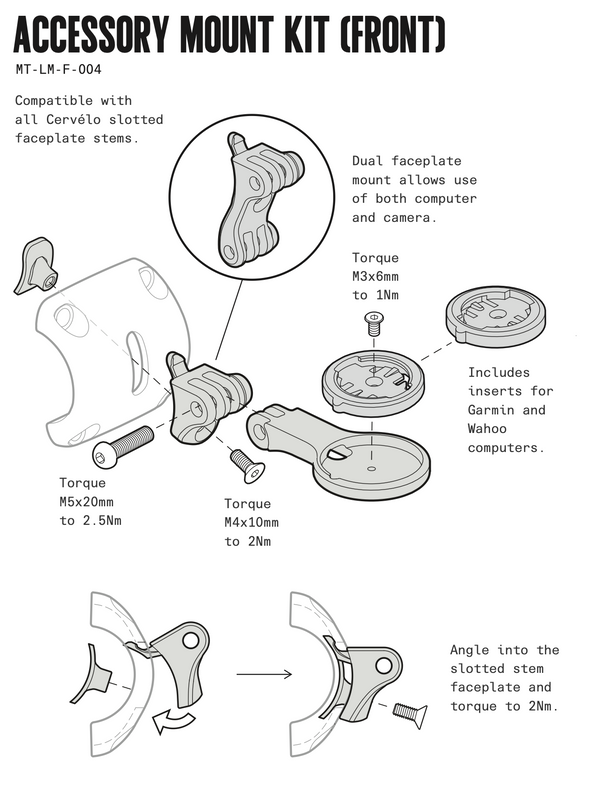 ACCESSORY MOUNT KIT (FRONT)

MT-LM-F-004

Compatible with all Cervélo slotted faceplate stems.

Dual faceplate mount allows use of both computer and camera.

Torque M3x6mm to 1Nm

Includes inserts for Garmin and Wahoo computers.

Torque M5x20mm to 2.5Nm

Torque M4x10mm to 2Nm

Angle into the slotted stem faceplate and torque to 2Nm.