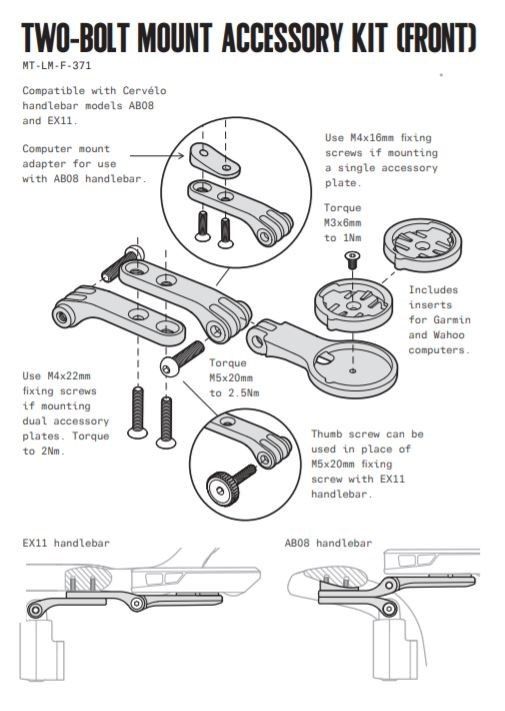 TWO-BOLT MOUNT ACCESSORY KIT (FRONT)
MT-LM-F-371

Compatible with Cervélo handlebar models AB08 and EX11.

Computer mount adapter for use with AB08 handlebar.

Use M4x16mm fixing screws if mounting a single accessory plate.

Torque M3x6mm to 1Nm

Includes inserts for Garmin and Wahoo computers.

Use M4x22mm fixing screws if mounting dual accessory plates. Torque to 2Nm.

Torque M5x20mm to 2.5Nm

Thumb screw can be used in place of M5x20mm fixing screw with EX11 handlebar.

EX11 handlebar

AB08 handlebar