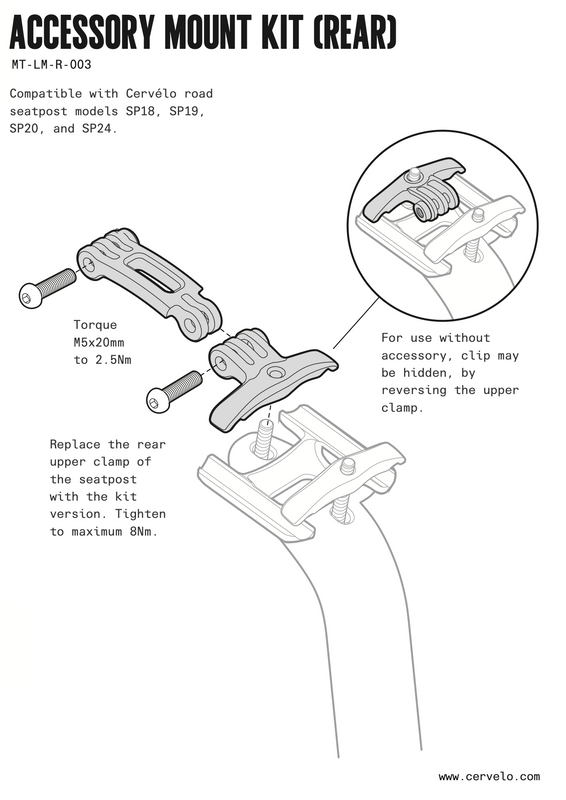 ACCESSORY MOUNT KIT (REAR)

MT-LM-R-003

Compatible with Cervélo road seatpost models SP18, SP19, SP20, and SP24.

Torque M5x20mm to 2.5Nm

For use without accessory, clip may be hidden, by reversing the upper clamp.

Replace the rear upper clamp of the seatpost with the kit version. Tighten to maximum 8Nm.

www.cervelo.com