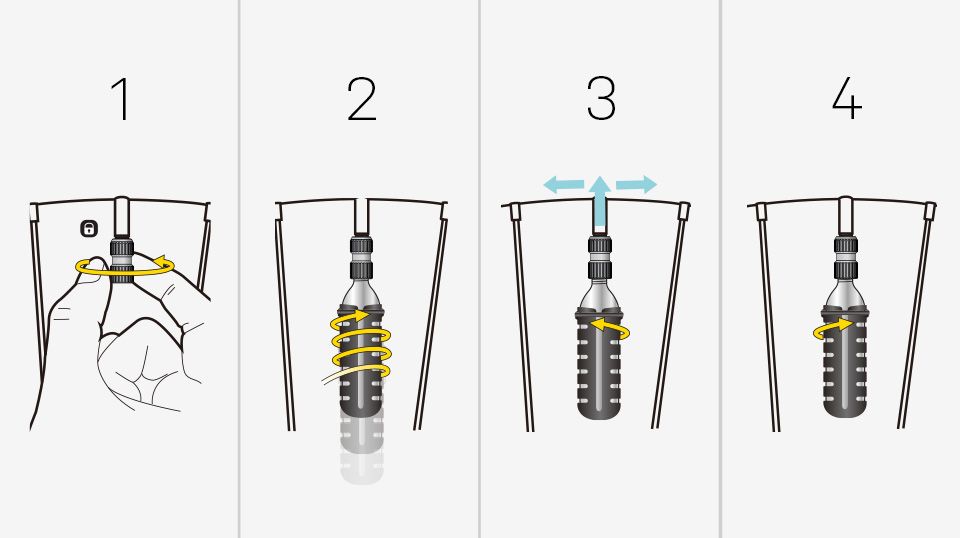 1

2

3

4