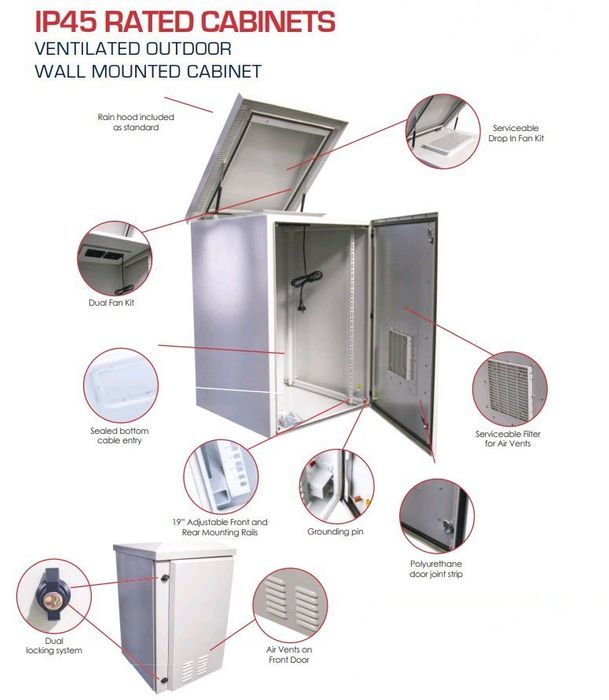 IP45 RATED CABINETS
VENTILATED OUTDOOR
WALL MOUNTED CABINET

Rain hood included as standard

Serviceable Drop In Fan Kit

Dual Fan Kit

Sealed bottom cable entry

Serviceable Filter for Air Vents

19" Adjustable Front and Rear Mounting Rails

Grounding pin

Polyurethane door joint strip

Dual locking system

Air Vents on Front Door